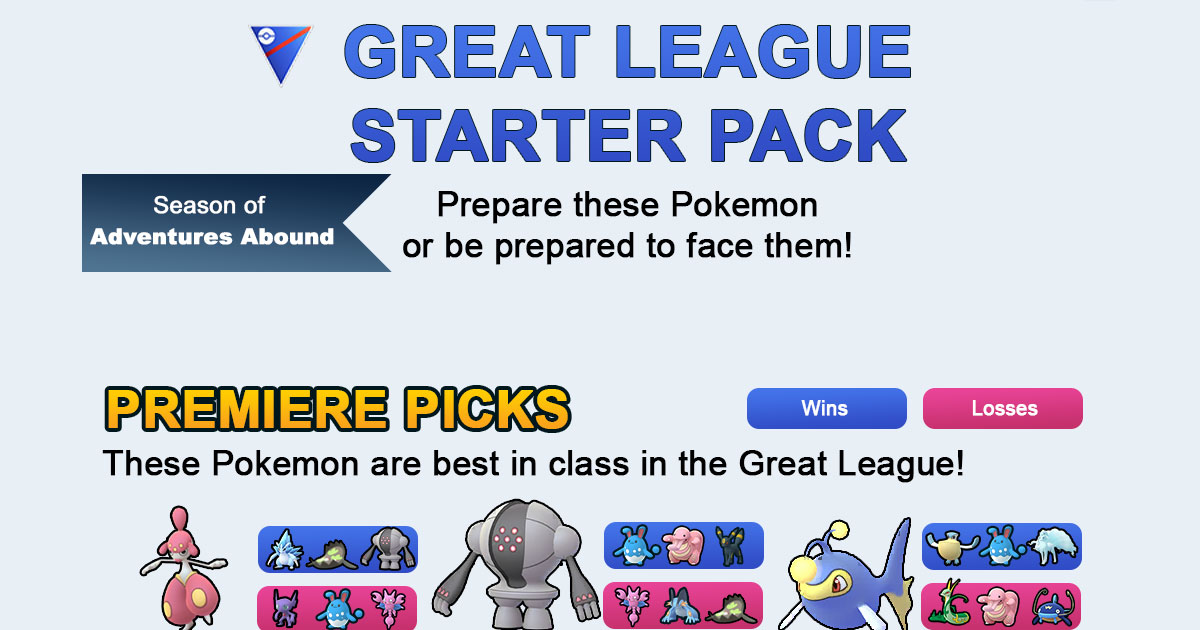 GREAT LEAGUE STARTER PACK

Season of Adventures Abound

Prepare these Pokemon or be prepared to face them!

PREMIERE PICKS

Wins

Losses

These Pokemon are best in class in the Great League!